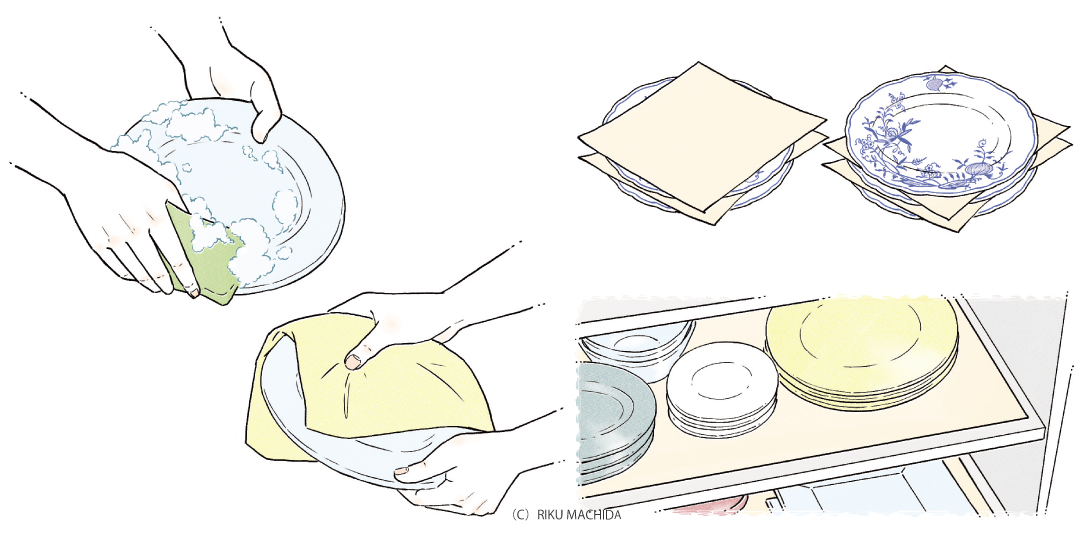 (C) RIKU MACHIDA