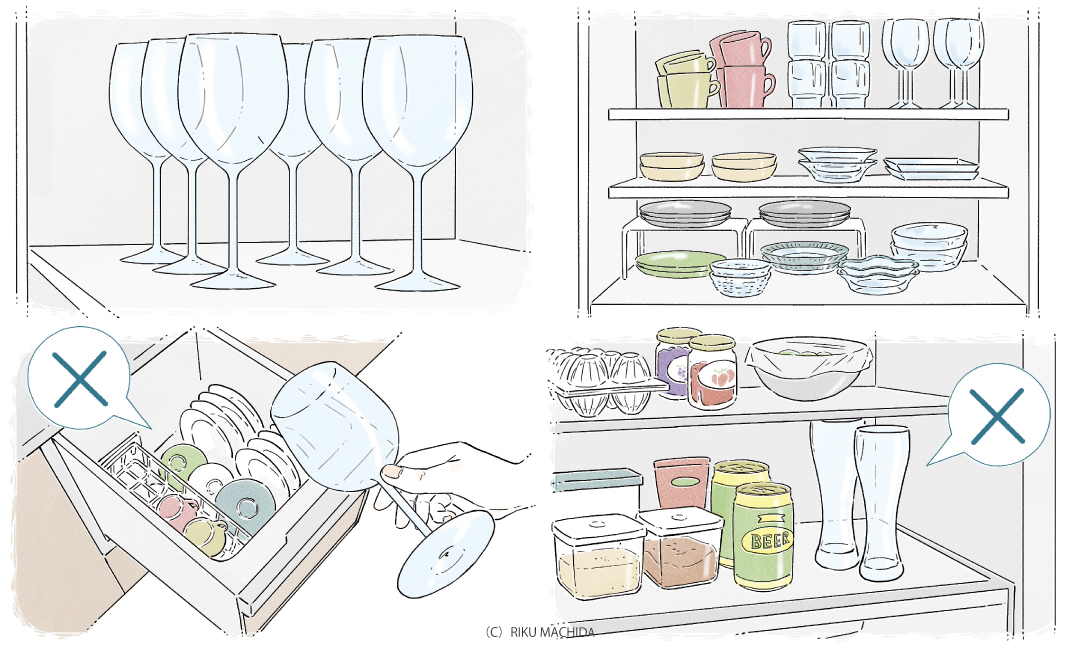 BEER

(C) RIKU MACHIDA